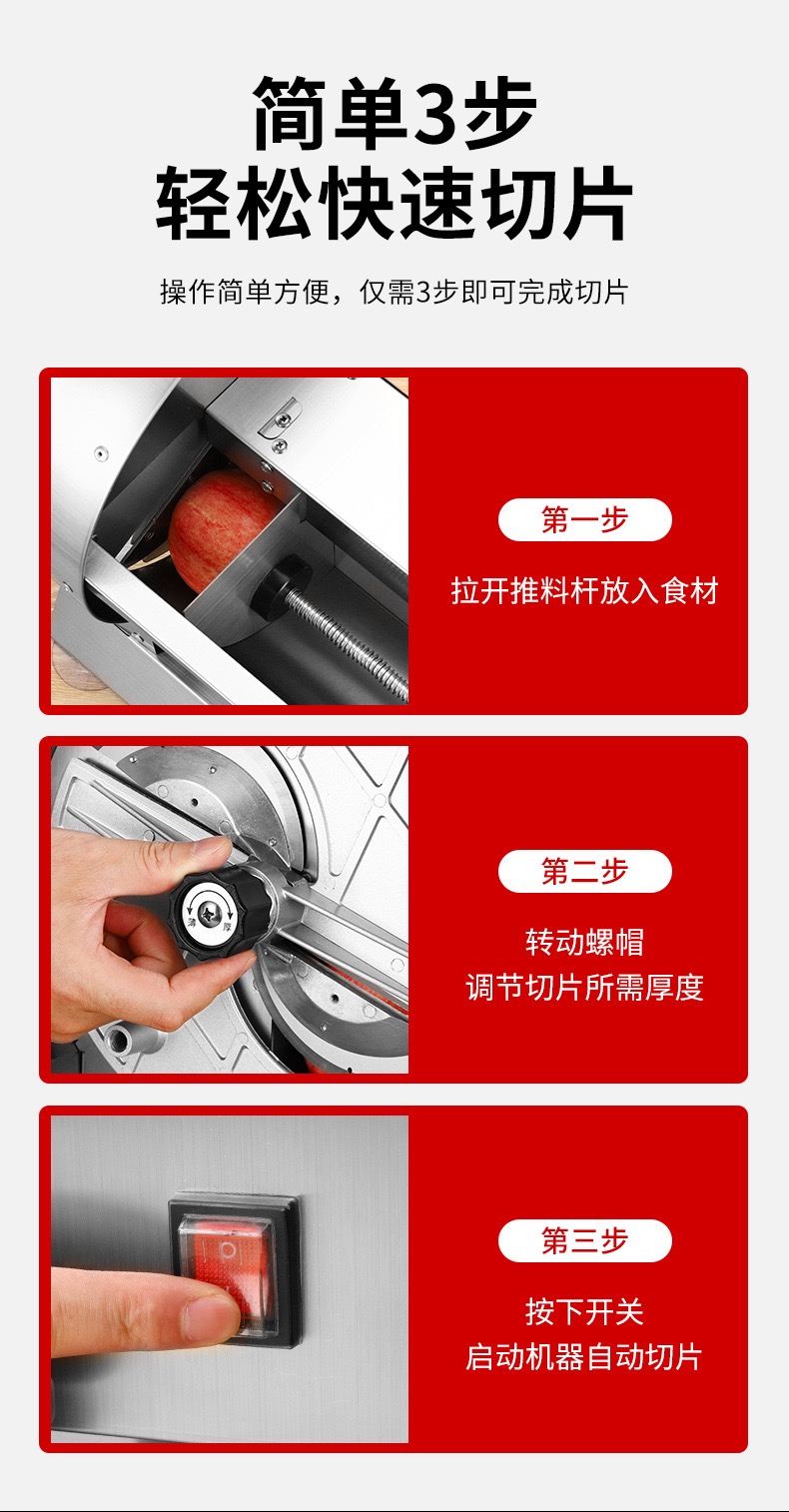 简单3步
轻松快速切片

操作简单方便，仅需3步即可完成切片

第一步

拉开推料杆放入食材

薄 厚

第二步

转动螺帽
调节切片所需厚度

第三步

按下开关
启动机器自动切片